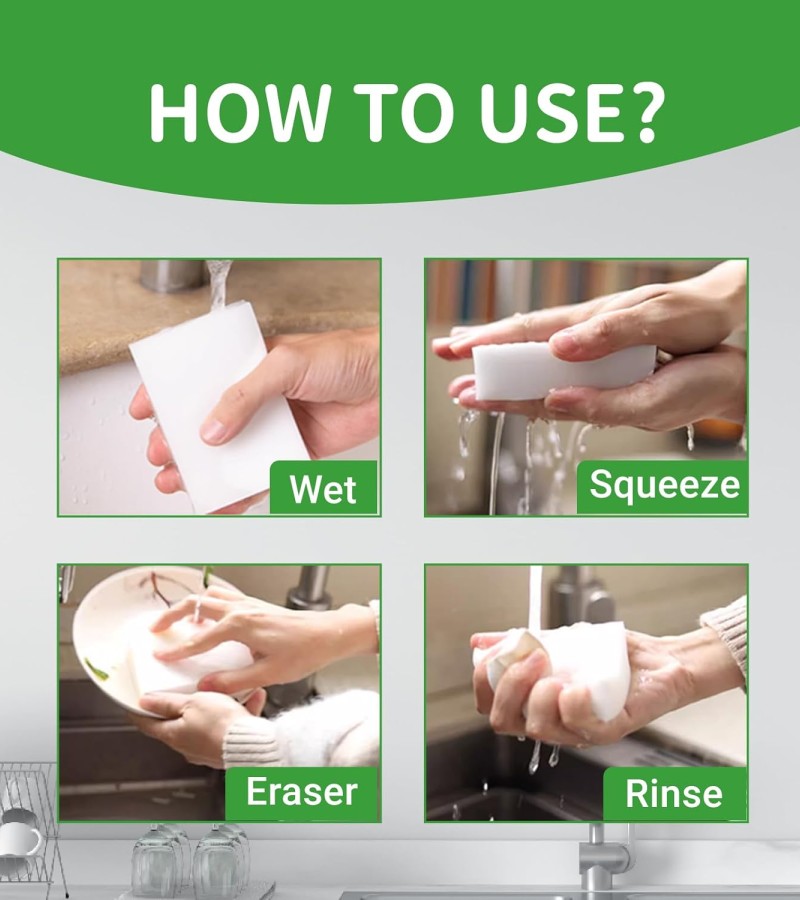 HOW TO USE?

Wet

Squeeze

Eraser

Rinse