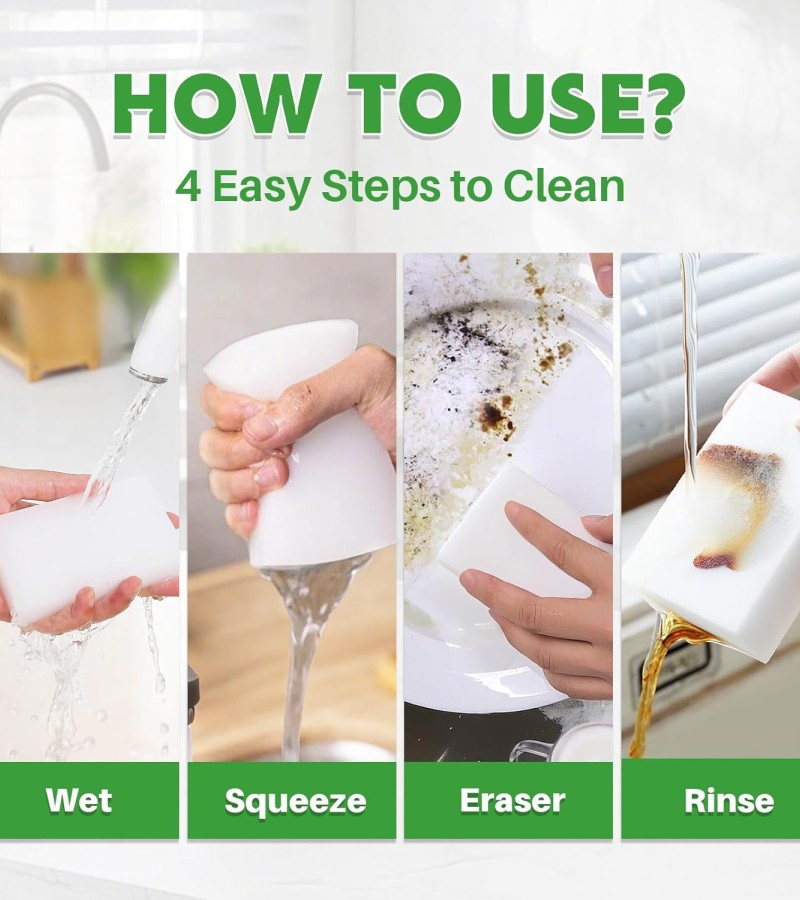 HOW TO USE?
4 Easy Steps to Clean

Wet

Squeeze

Eraser

Rinse