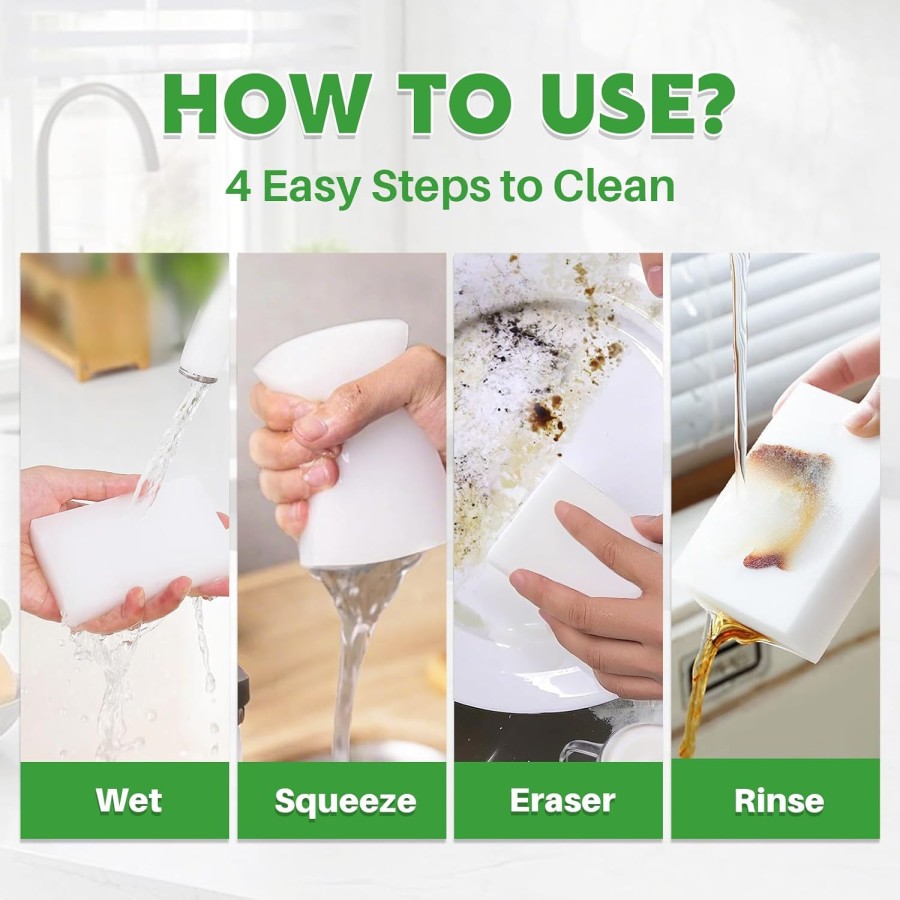 HOW TO USE?
4 Easy Steps to Clean

Wet

Squeeze

Eraser

Rinse